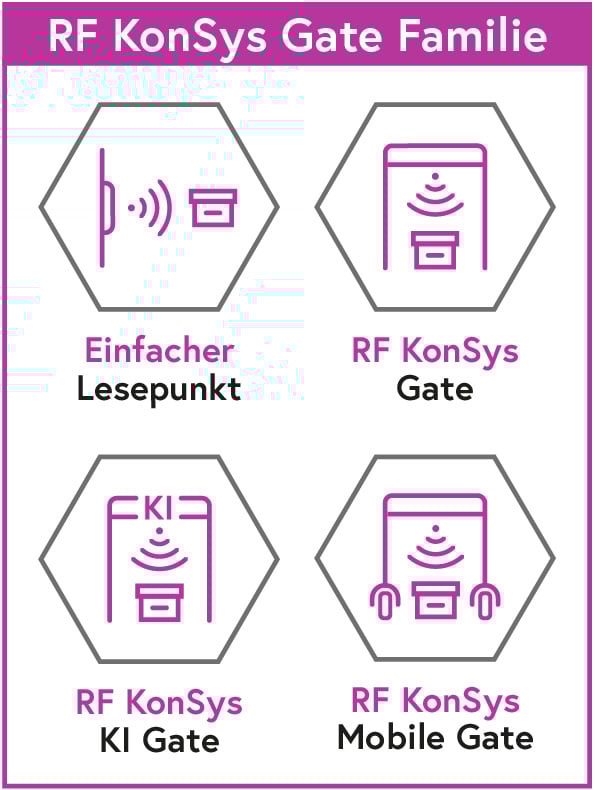 RF KonSys Gate Familie

Einfacher Lesepunkt

RF KonSys Gate

KI

RF KonSys KI Gate

RF KonSys Mobile Gate